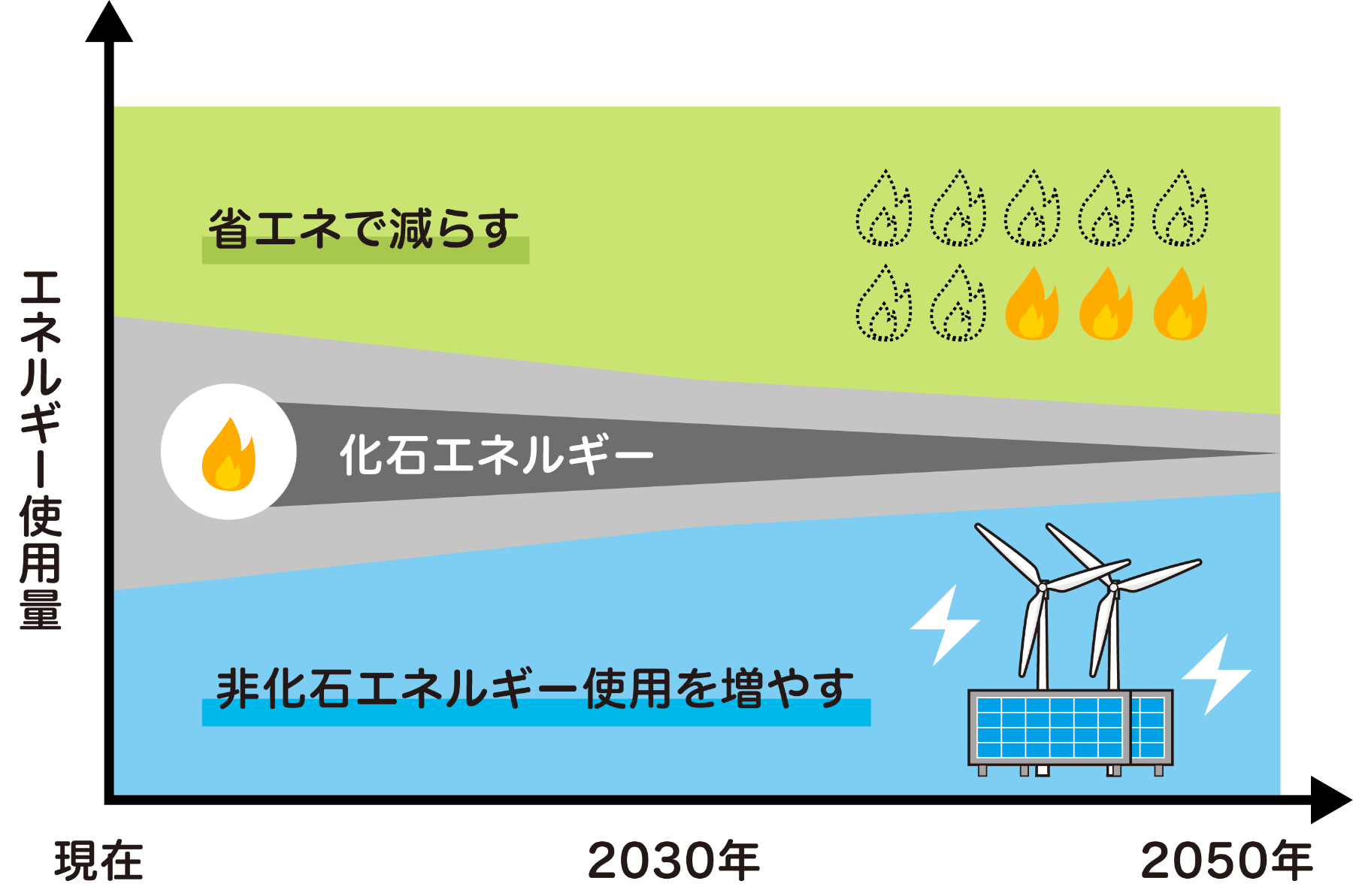 エネルギー使用量

省エネで減らす

化石エネルギー

非化石エネルギー使用を増やす

現在

2030年

2050年