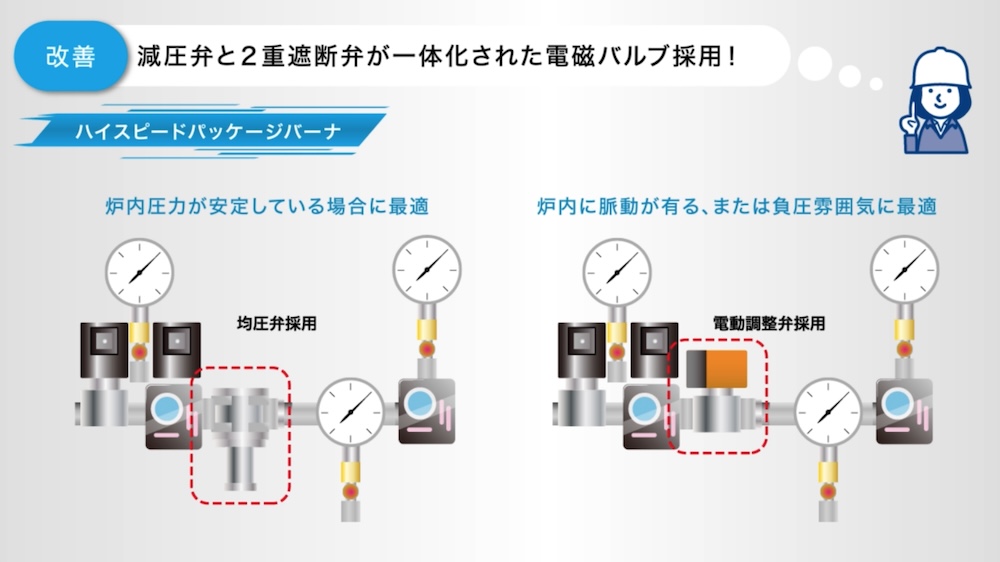 改善

減圧弁と２重遮断弁が一体化された電磁バルブ採用！

ハイスピードパッケージバーナ

炉内圧力が安定している場合に最適

均圧弁採用

炉内に脈動が有る、または負圧雰囲気に最適

電動調整弁採用